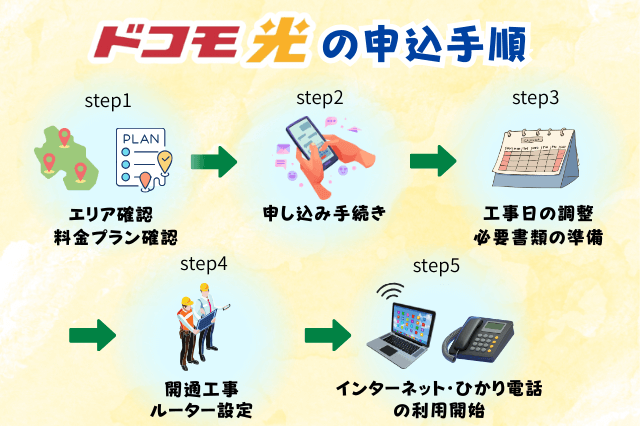 ドコモ光の申込手順

step1

PLAN

エリア確認
料金プラン確認

step2

申し込み手続き

step3

工事日の調整
必要書類の準備

step4

開通工事
ルーター設定

step5

インターネット･ひかり電話
の利用開始